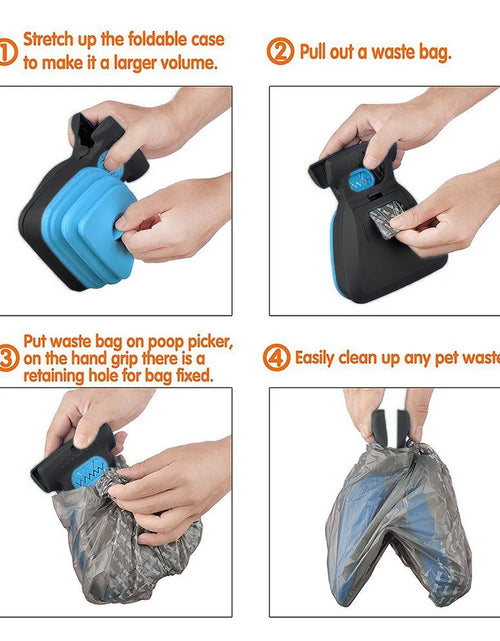 ① Stretch up the foldable case to make it a larger volume.

② Pull out a waste bag.

③ Put waste bag on poop picker, on the hand grip there is a retaining hole for bag fixed.

④ Easily clean up any pet waste